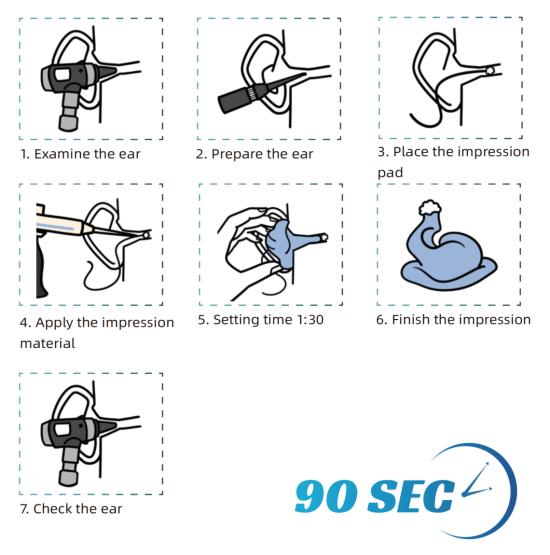 1. Examine the ear

2. Prepare the ear

3. Place the impression pad

4. Apply the impression material

5. Setting time 1:30

6. Finish the impression

7. Check the ear

90 SEC